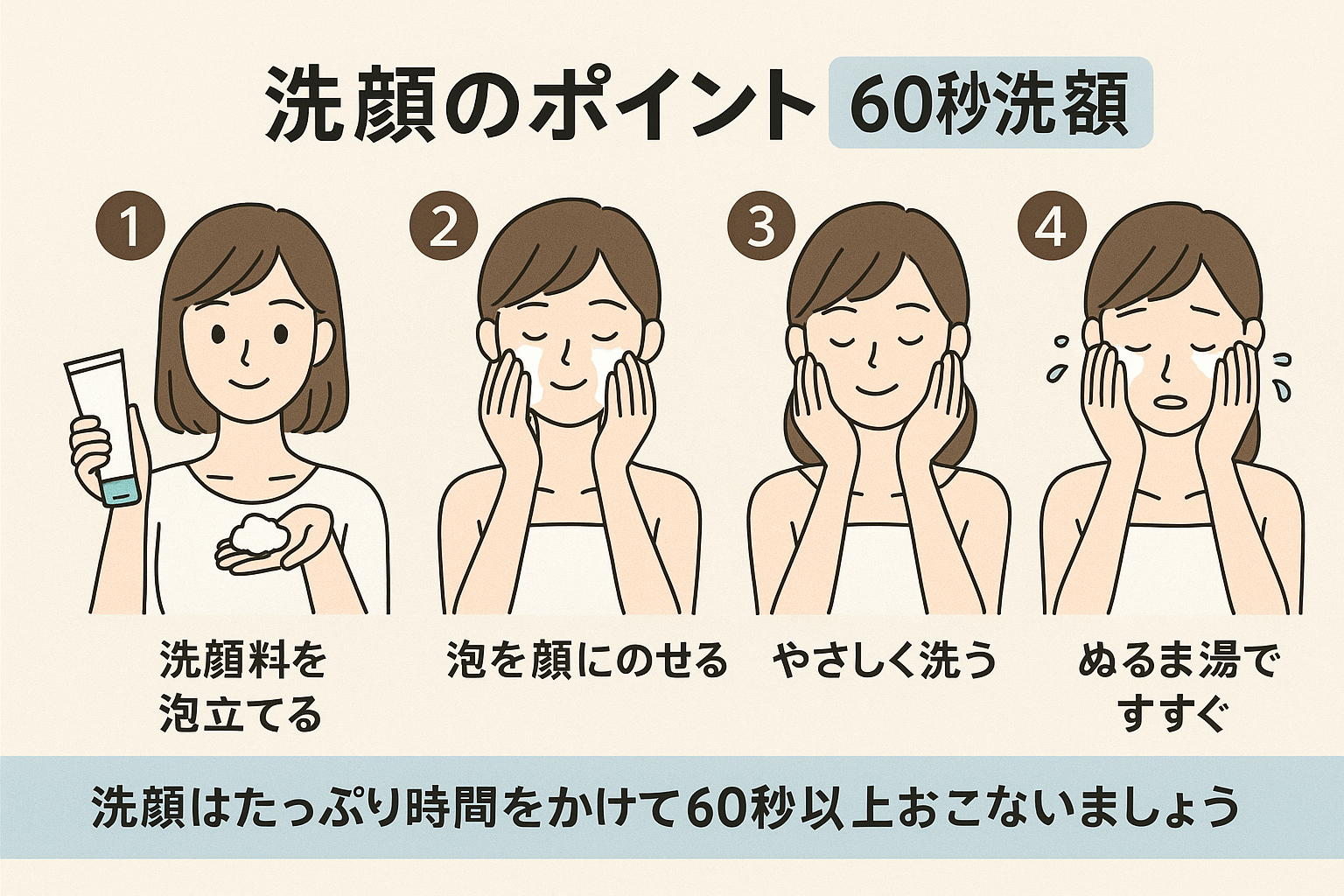 洗顔のポイント 60秒洗額

1
洗顔料を泡立てる

2
泡を顔にのせる

3
やさしく洗う

4
ぬるま湯ですすぐ

洗顔はたっぷり時間をかけて60秒以上おこないましょう